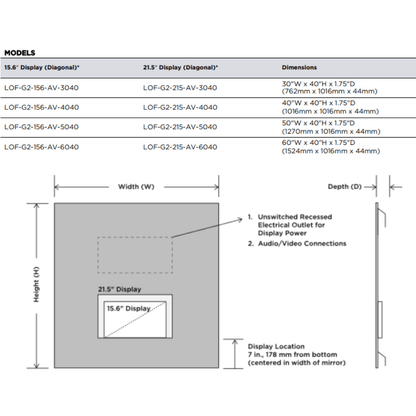 MODELS

| 15.6" Display (Diagonal)* | 21.5" Display (Diagonal)* | Dimensions |
|---|---|---|
| LOF-G2-156-AV-3040 | LOF-G2-215-AV-3040 | 30"W x 40"H x 1.75"D (762mm x 1016mm x 44mm) |
| LOF-G2-156-AV-4040 | LOF-G2-215-AV-4040 | 40"W x 40"H x 1.75"D (1016mm x 1016mm x 44mm) |
| LOF-G2-156-AV-5040 | LOF-G2-215-AV-5040 | 50"W x 40"H x 1.75"D (1270mm x 1016mm x 44mm) |
| LOF-G2-156-AV-6040 | LOF-G2-215-AV-6040 | 60"W x 40"H x 1.75"D (1524mm x 1016mm x 44mm) |

Width (W)

Depth (D)

Height (H)

1. Unswitched Recessed Electrical Outlet for Display Power
2. Audio/Video Connections

21.5" Display

15.6" Display

Display Location
7 in., 178 mm from bottom
(centered in width of mirror)