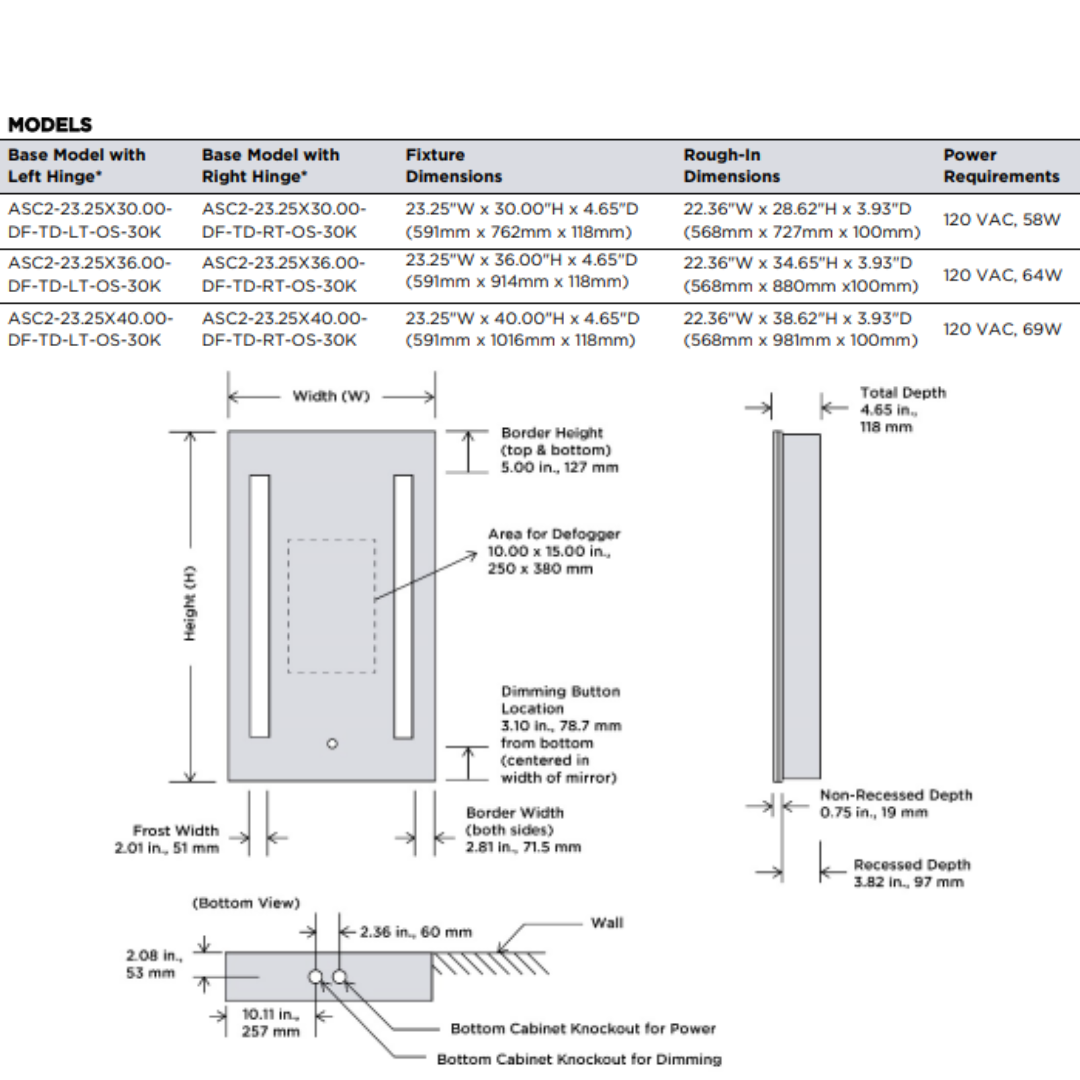 MODELS

| Base Model with Left Hinge* | Base Model with Right Hinge* | Fixture Dimensions | Rough-In Dimensions | Power Requirements |
|---|---|---|---|---|
| ASC2-23.25X30.00-DF-TD-LT-OS-30K | ASC2-23.25X30.00-DF-TD-RT-OS-30K | 23.25"W x 30.00"H x 4.65"D (591mm x 762mm x 118mm) | 22.36"W x 28.62"H x 3.93"D (568mm x 727mm x 100mm) | 120 VAC, 58W |
| ASC2-23.25X36.00-DF-TD-LT-OS-30K | ASC2-23.25X36.00-DF-TD-RT-OS-30K | 23.25"W x 36.00"H x 4.65"D (591mm x 914mm x 118mm) | 22.36"W x 34.65"H x 3.93"D (568mm x 880mm x100mm) | 120 VAC, 64W |
| ASC2-23.25X40.00-DF-TD-LT-OS-30K | ASC2-23.25X40.00-DF-TD-RT-OS-30K | 23.25"W x 40.00"H x 4.65"D (591mm x 1016mm x 118mm) | 22.36"W x 38.62"H x 3.93"D (568mm x 981mm x 100mm) | 120 VAC, 69W |

Width (W)

Height (H)

Border Height (top & bottom) 5.00 in., 127 mm

Area for Defogger 10.00 x 15.00 in., 250 x 380 mm

Dimming Button Location 3.10 in., 78.7 mm from bottom (centered in width of mirror)

Frost Width 2.01 in., 51 mm

Border Width (both sides) 2.81 in., 71.5 mm

Total Depth 4.65 in., 118 mm

Non-Recessed Depth 0.75 in., 19 mm

Recessed Depth 3.82 in., 97 mm

(Bottom View)

2.36 in., 60 mm

Wall

2.08 in., 53 mm

10.11 in., 257 mm

Bottom Cabinet Knockout for Power

Bottom Cabinet Knockout for Dimming